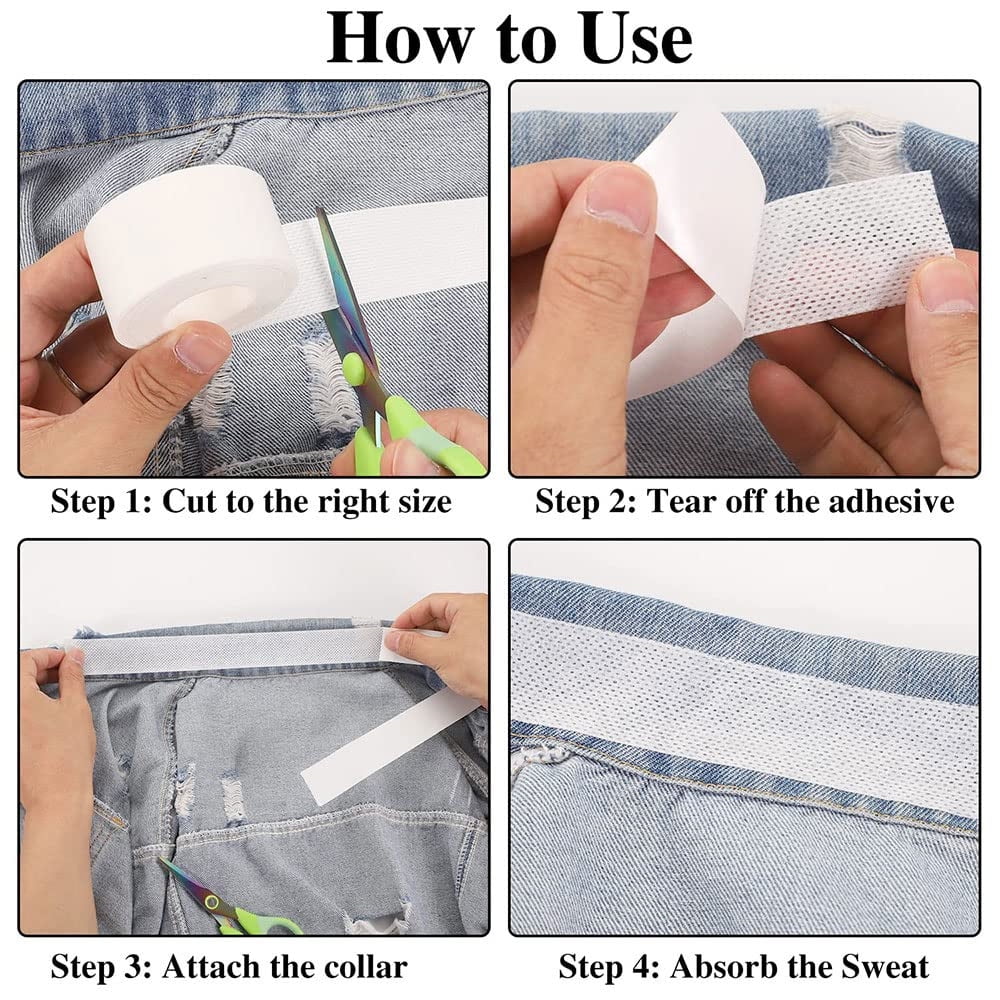 How to Use

Step 1: Cut to the right size

Step 2: Tear off the adhesive

Step 3: Attach the collar

Step 4: Absorb the Sweat