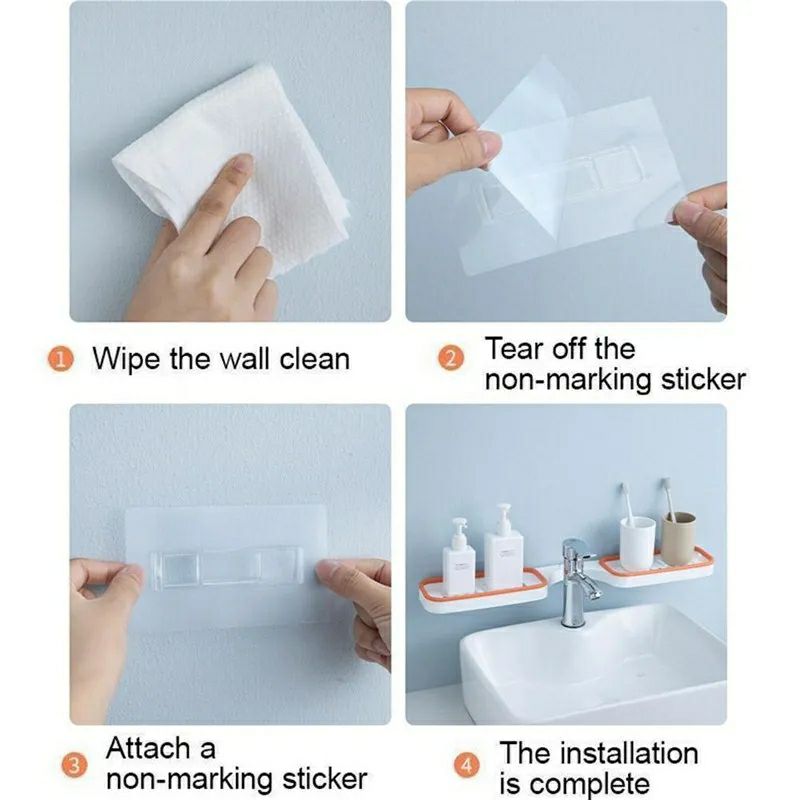 1 Wipe the wall clean

2 Tear off the non-marking sticker

3 Attach a non-marking sticker

4 The installation is complete