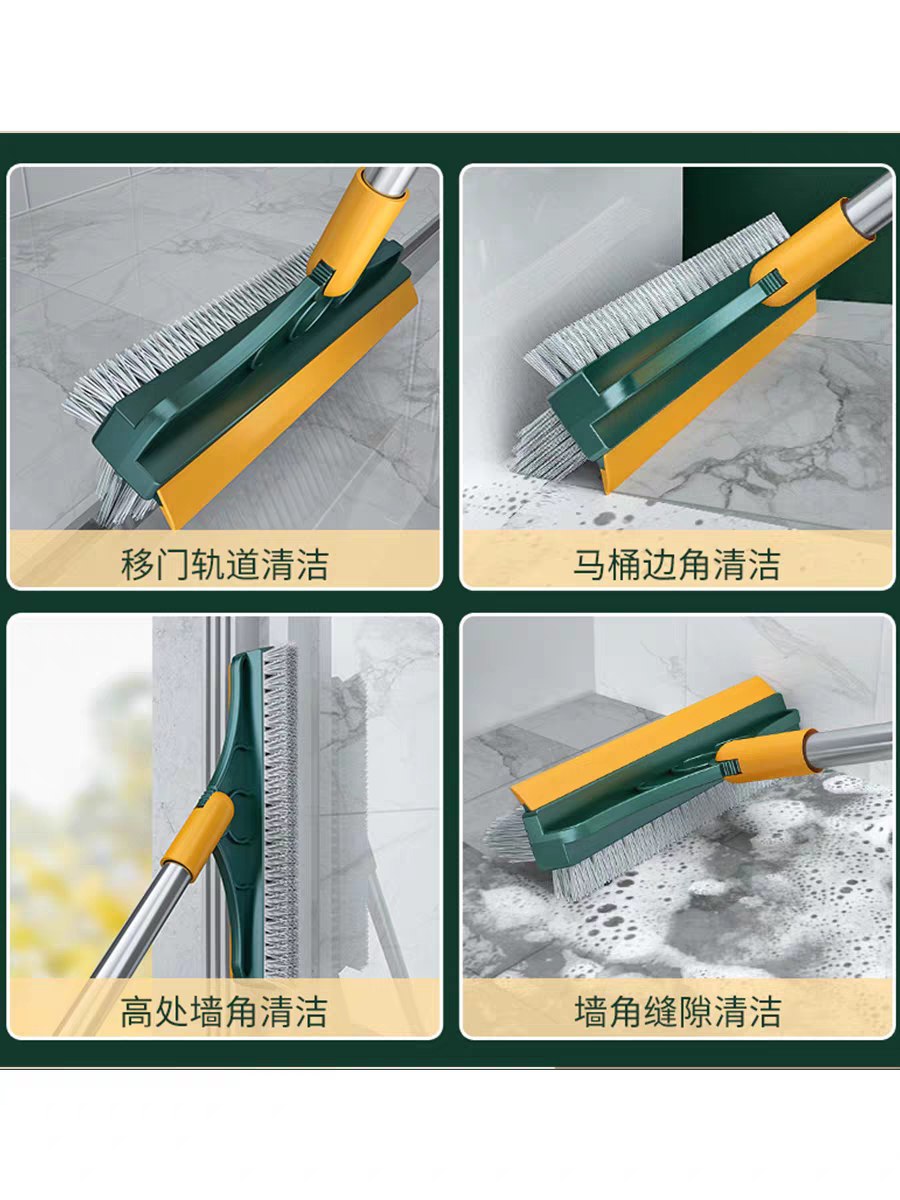 移门轨道清洁

马桶边角清洁

高处墙角清洁

墙角缝隙清洁